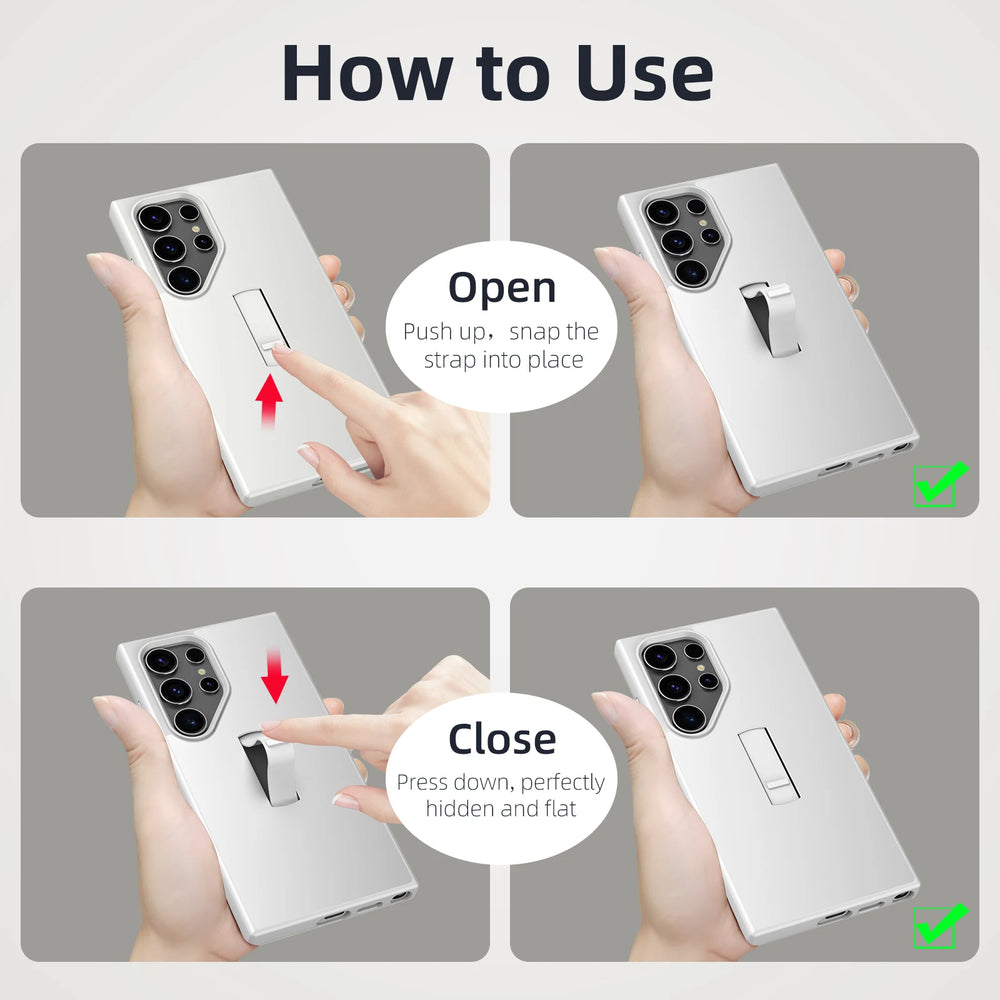 How to Use

Open
Push up，snap the strap into place

Close
Press down, perfectly hidden and flat